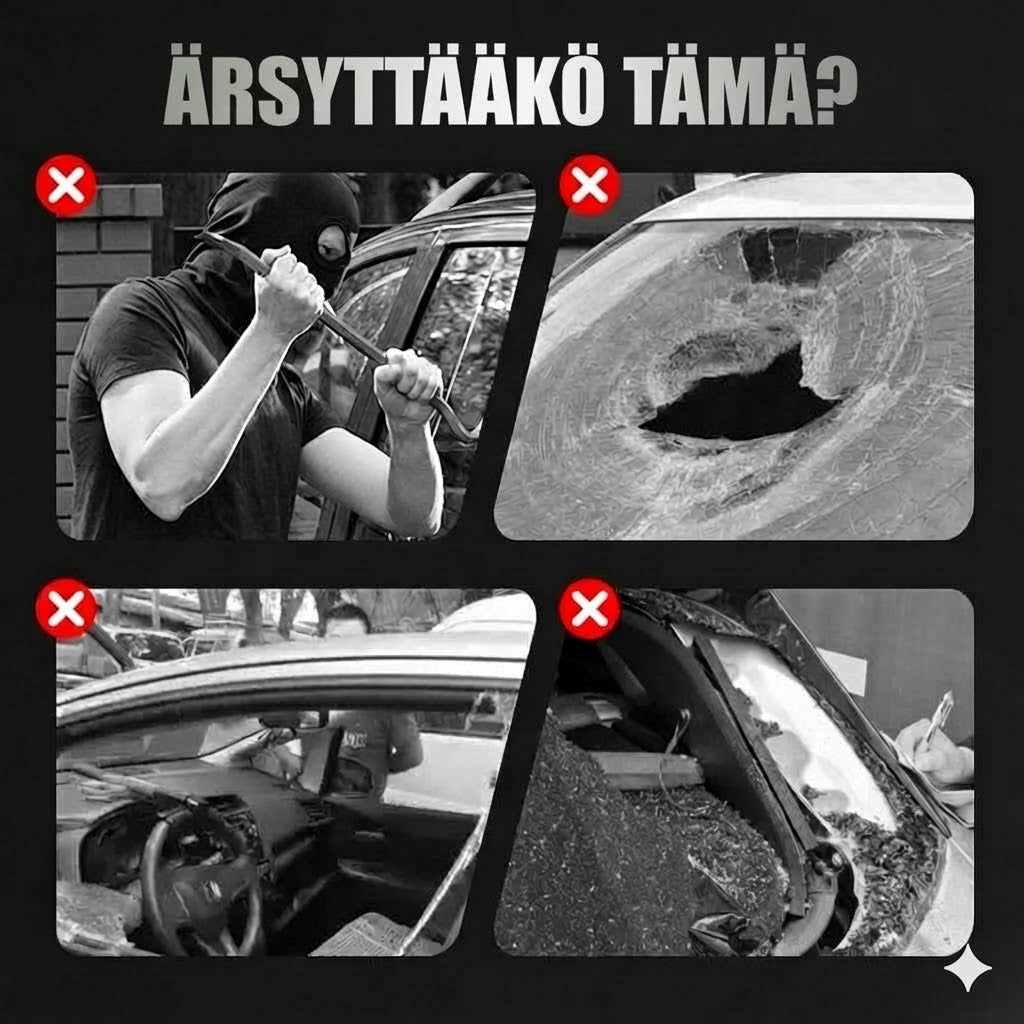 ÄRSYTTÄÄKÖ TÄMÄ?