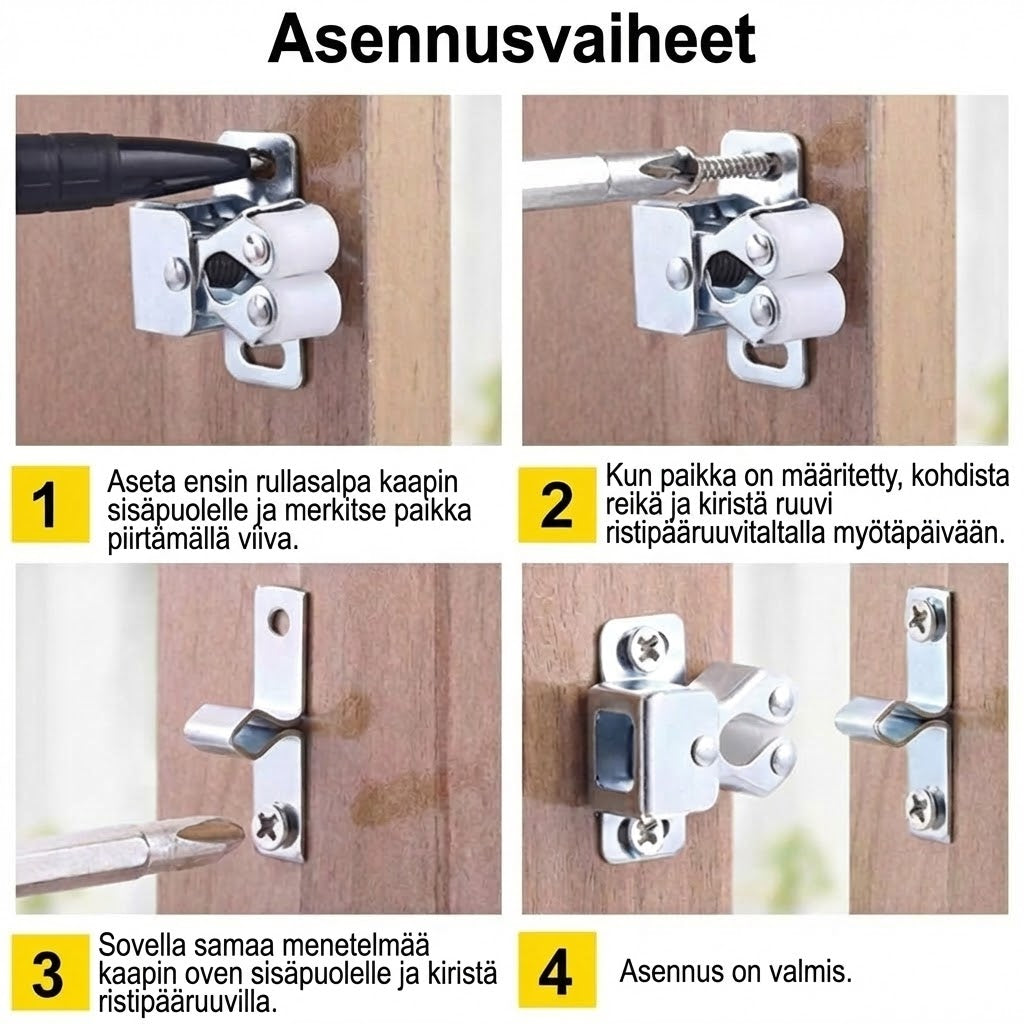 Asennusvaiheet

1 Aseta ensin rullasalpa kaapin sisäpuolelle ja merkitse paikka piirtämällä viiva.

2 Kun paikka on määritetty, kohdista reikä ja kiristä ruuvi ristipääruuvitaltalla myötäpäivään.

3 Sovella samaa menetelmää kaapin oven sisäpuolelle ja kiristä ristipääruuvilla.

4 Asennus on valmis.