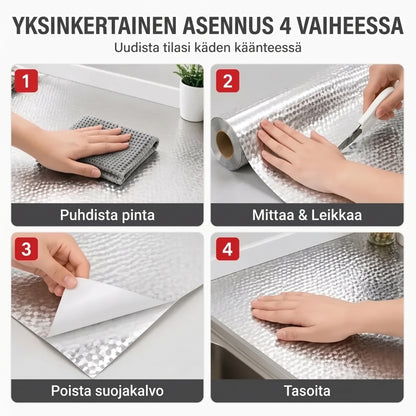 YKSINKERTAINEN ASENNUS 4 VAIHEESSA
Uudista tilasi käden käänteessä

1

Puhdista pinta

2

Mittaa & Leikkaa

3

Poista suojakalvo

4

Tasoita