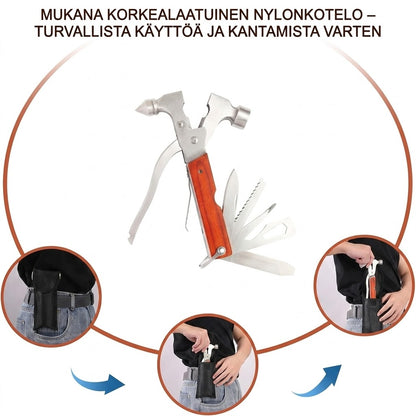 MUKANA KORKEALAATUINEN NYLONKOTELO – TURVALLISTA KÄYTTÖÄ JA KANTAMISTA VARTEN